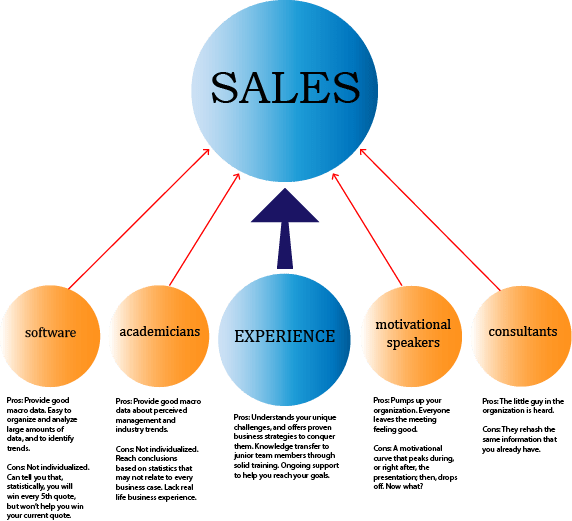 SALES

software

academicians

EXPERIENCE

motivational speakers

consultants

Pros: Provide good macro data. Easy to organize and analyze large amounts of data, and to identify trends.

Cons: Not individualized. Can tell you that, statistically, you will win every 5th quote, but won't help you win your current quote.

Pros: Provide good macro data about perceived management and industry trends.

Cons: Not individualized. Reach conclusions based on statistics that may not relate to every business case. Lack real life business experience.

Pros: Understands your unique challenges, and offers proven business strategies to conquer them. Knowledge transfer to junior team members through solid training. Ongoing support to help you reach your goals.

Pros: Pumps up your organization. Everyone leaves the meeting feeling good.

Cons: A motivational curve that peaks during, or right after, the presentation; then, drops off. Now what?

Pros: The little guy in the organization is heard.

Cons: They rehash the same information that you already have.