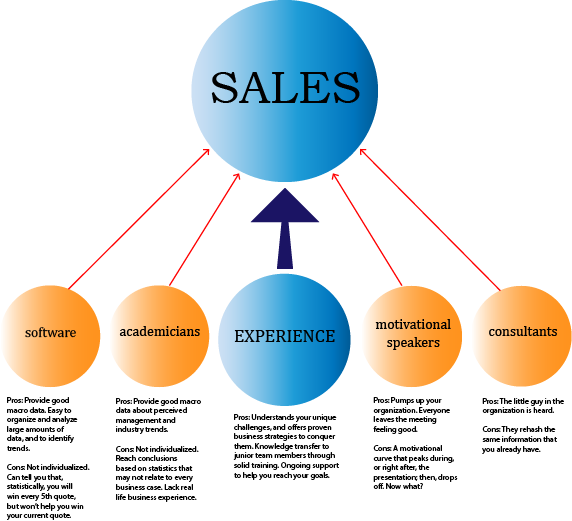 SALES

software

academicians

EXPERIENCE

motivational speakers

consultants

Pros: Provide good macro data. Easy to organize and analyze large amounts of data, and to identify trends.

Cons: Not individualized. Can tell you that, statistically, you will win every 5th quote, but won't help you win your current quote.

Pros: Provide good macro data about perceived management and industry trends.

Cons: Not individualized. Reach conclusions based on statistics that may not relate to every business case. Lack real life business experience.

Pros: Understands your unique challenges, and offers proven business strategies to conquer them. Knowledge transfer to junior team members through solid training. Ongoing support to help you reach your goals.

Pros: Pumps up your organization. Everyone leaves the meeting feeling good.

Cons: A motivational curve that peaks during, or right after, the presentation; then, drops off. Now what?

Pros: The little guy in the organization is heard.

Cons: They rehash the same information that you already have.